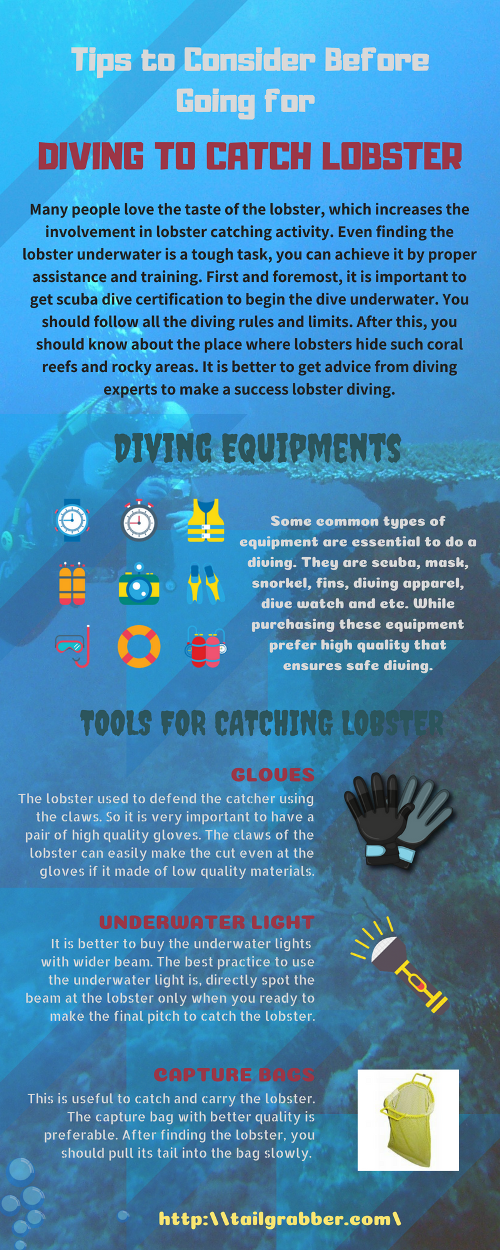 Tips to Consider Before Going for

DIVING TO CATCH LOBSTER

Many people love the taste of the lobster, which increases the involvement in lobster catching activity. Even finding the lobster underwater is a tough task, you can achieve it by proper assistance and training. First and foremost, it is important to get scuba dive certification to begin the dive underwater. You should follow all the diving rules and limits. After this, you should know about the place where lobsters hide such coral reefs and rocky areas. It is better to get advice from diving experts to make a success lobster diving.

DIVING EQUIPMENTS

Some common types of equipment are essential to do a diving. They are scuba, mask, snorkel, fins, diving apparel, dive watch and etc. While purchasing these equipment prefer high quality that ensures safe diving.

TOOLS FOR CATCHING LOBSTER

GLOVES

The lobster used to defend the catcher using the claws. So it is very important to have a pair of high quality gloves. The claws of the lobster can easily make the cut even at the gloves if it made of low quality materials.

UNDERWATER LIGHT

It is better to buy the underwater lights with wider beam. The best practice to use the underwater light is, directly spot the beam at the lobster only when you ready to make the final pitch to catch the lobster.

CAPTURE BAGS

This is useful to catch and carry the lobster. The capture bag with better quality is preferable. After finding the lobster, you should pull its tail into the bag slowly.

http:\\tailgrabber.com\